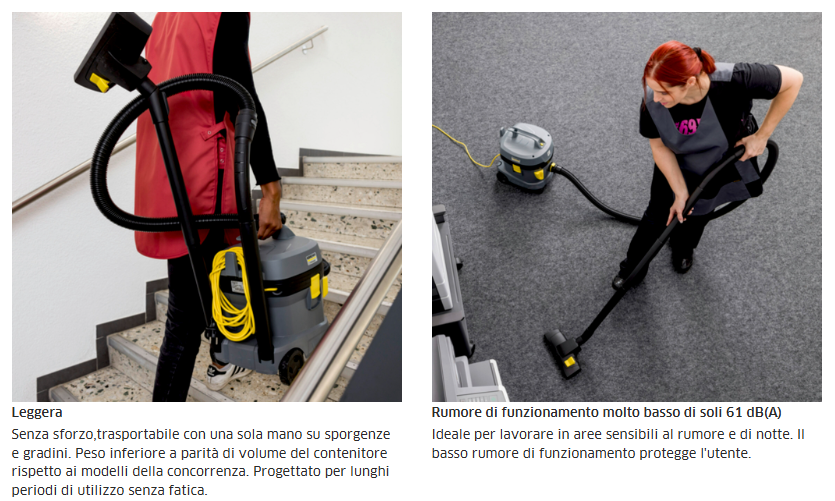 Leggera

Senza sforzo,trasportabile con una sola mano su sporgenze e gradini. Peso inferiore a parità di volume del contenitore rispetto ai modelli della concorrenza. Progettato per lunghi periodi di utilizzo senza fatica.

Rumore di funzionamento molto basso di soli 61 dB(A)

Ideale per lavorare in aree sensibili al rumore e di notte. Il basso rumore di funzionamento protegge l'utente.